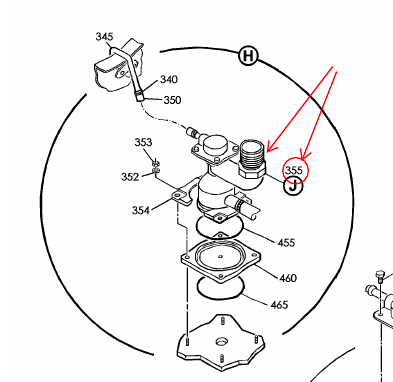 345
H
340
350
353
352
355
J
354
455
460
465