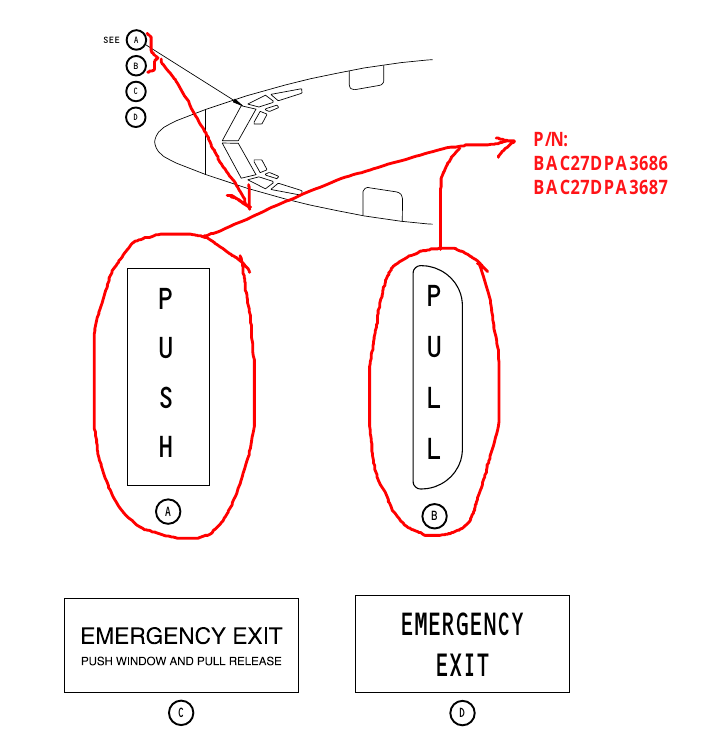 SEE A
B
C
D

P/N:
BAC27DPA3686
BAC27DPA3687

P
U
S
H

A

P
U
L
L

B

EMERGENCY EXIT
PUSH WINDOW AND PULL RELEASE

C

EMERGENCY
EXIT

D