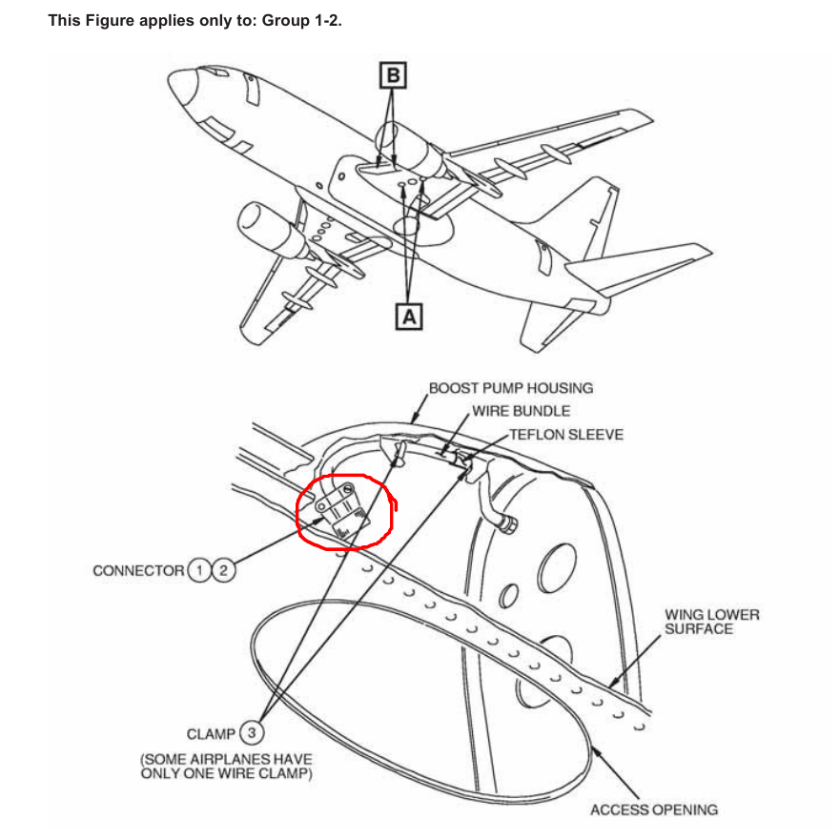 This Figure applies only to: Group 1-2.

B

A

BOOST PUMP HOUSING

WIRE BUNDLE

TEFLON SLEEVE

CONNECTOR 1 2

WING LOWER SURFACE

CLAMP 3
(SOME AIRPLANES HAVE ONLY ONE WIRE CLAMP)

ACCESS OPENING