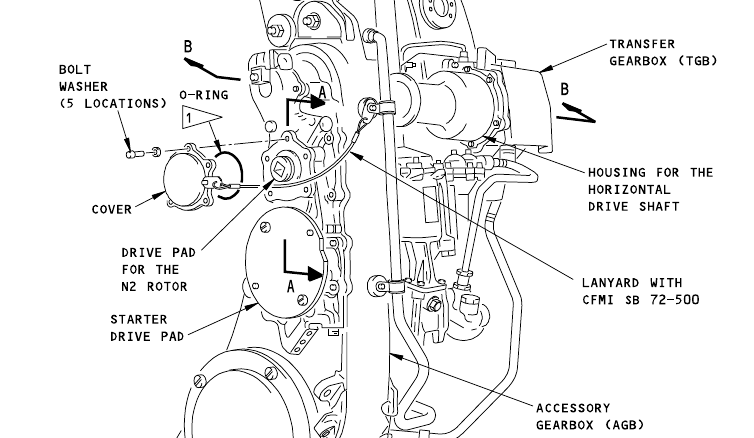 B

BOLT
WASHER
(5 LOCATIONS)

O-RING

1

A

TRANSFER
GEARBOX (TGB)

B

COVER

HOUSING FOR THE
HORIZONTAL
DRIVE SHAFT

DRIVE PAD
FOR THE
N2 ROTOR

A

LANYARD WITH
CFMI SB 72-500

STARTER
DRIVE PAD

ACCESSORY
GEARBOX (AGB)