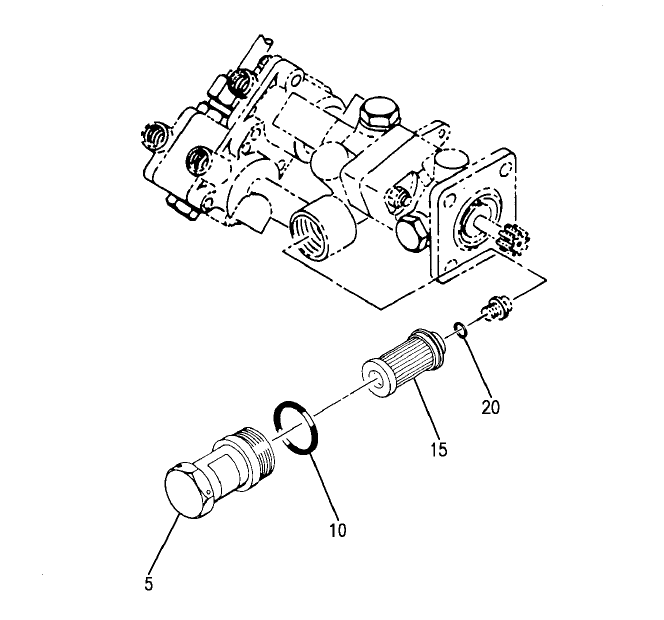 20
15
10
5