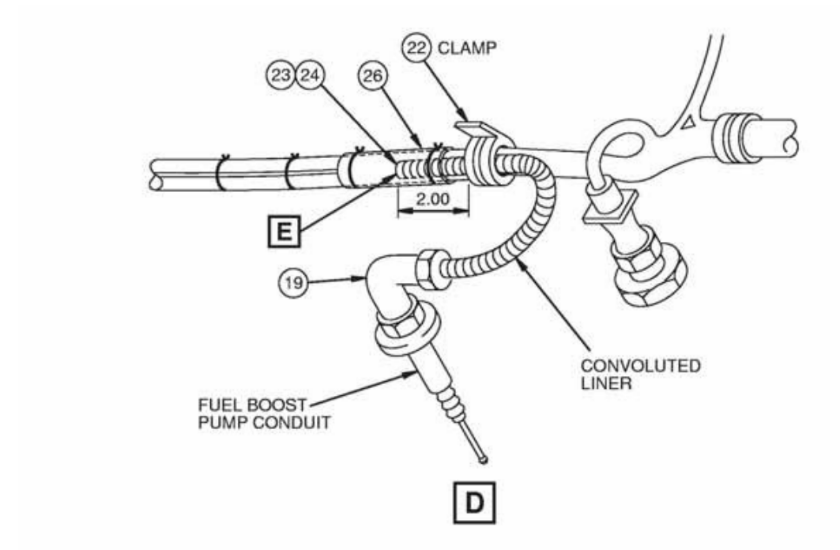 22 CLAMP

23 24

26

2.00

E

19

CONVOLUTED LINER

FUEL BOOST PUMP CONDUIT

D