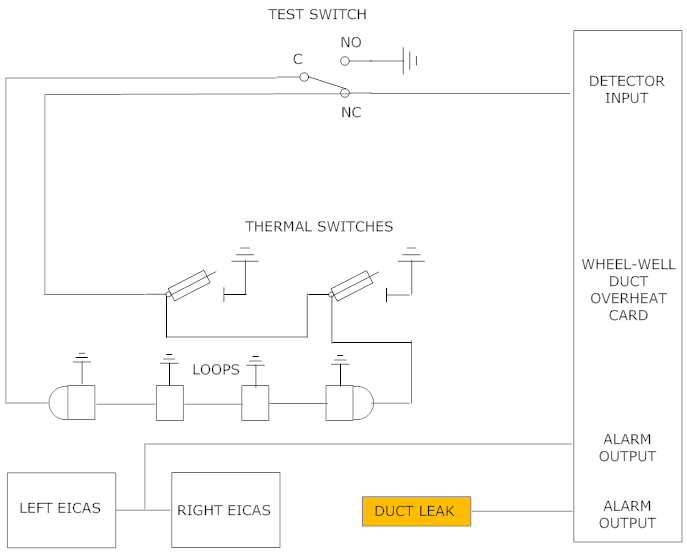 TEST SWITCH

C

NO

NC

DETECTOR INPUT

THERMAL SWITCHES

WHEEL-WELL DUCT OVERHEAT CARD

LOOPS

ALARM OUTPUT

LEFT EICAS

RIGHT EICAS

DUCT LEAK

ALARM OUTPUT