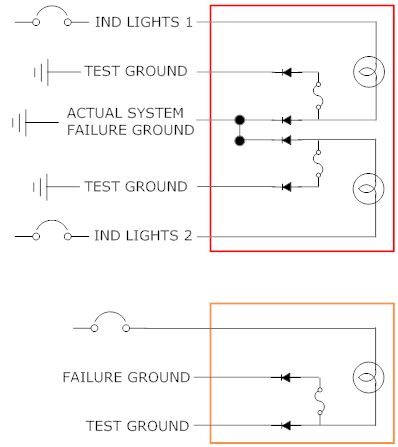 IND LIGHTS 1

TEST GROUND

ACTUAL SYSTEM FAILURE GROUND

TEST GROUND

IND LIGHTS 2

FAILURE GROUND

TEST GROUND